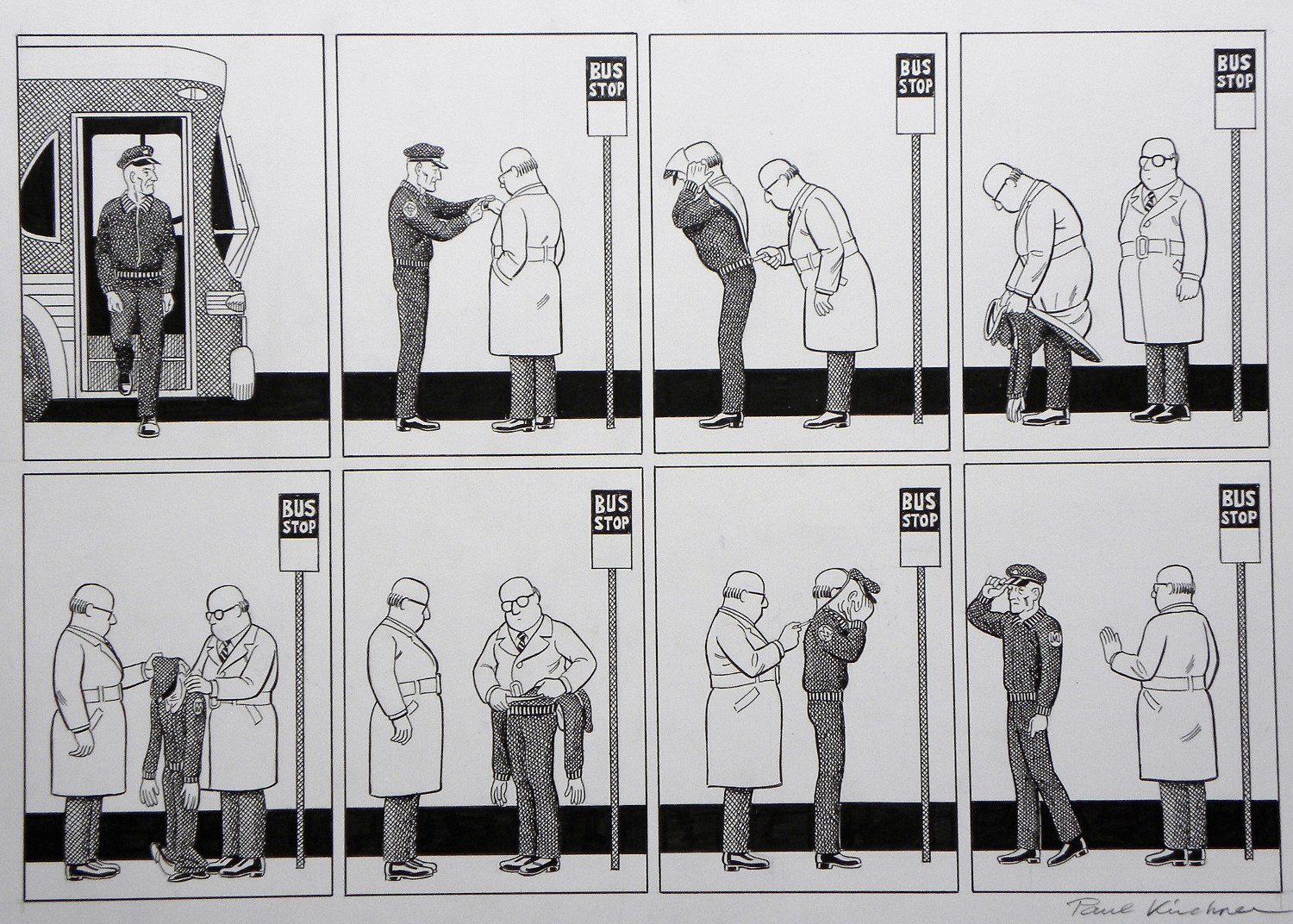 BUS STOP

BUS STOP

BUS STOP

BUS STOP

BUS STOP

BUS STOP

BUS STOP

Paul Kirchner